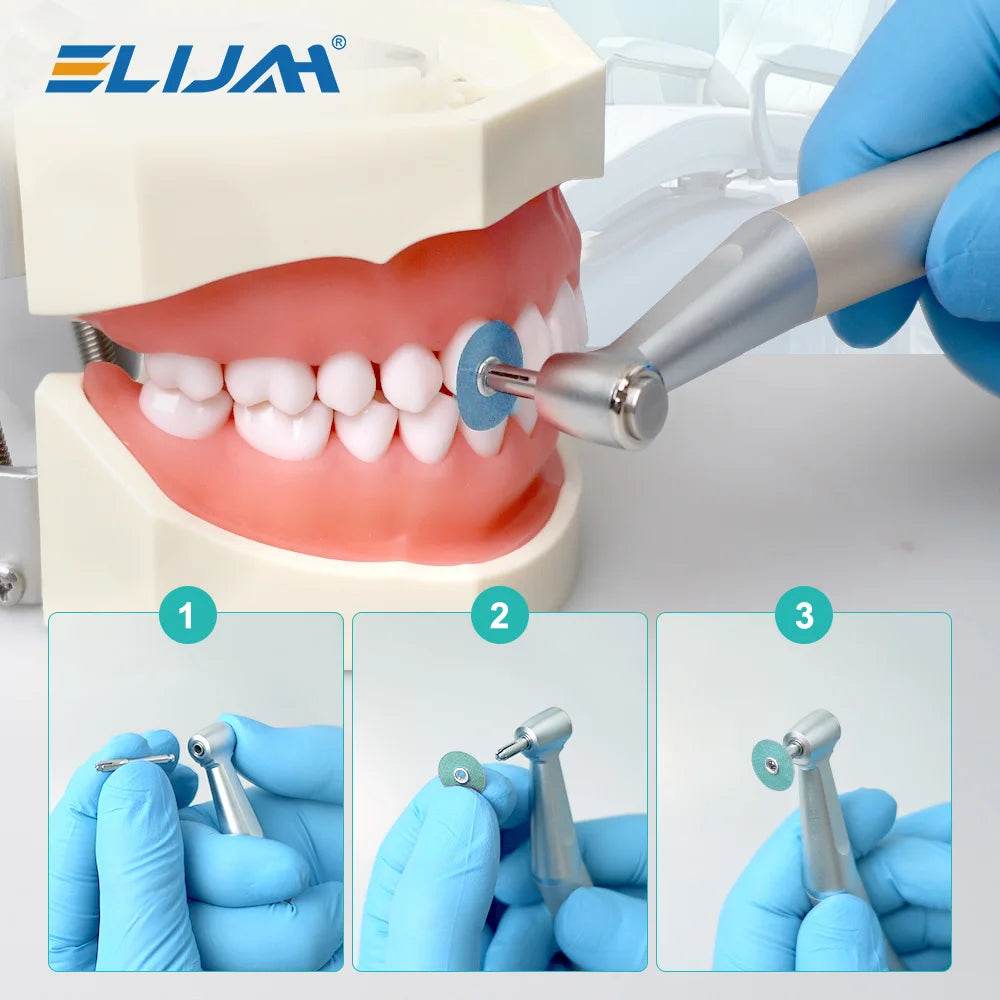 ELIJAH®

1

2

3