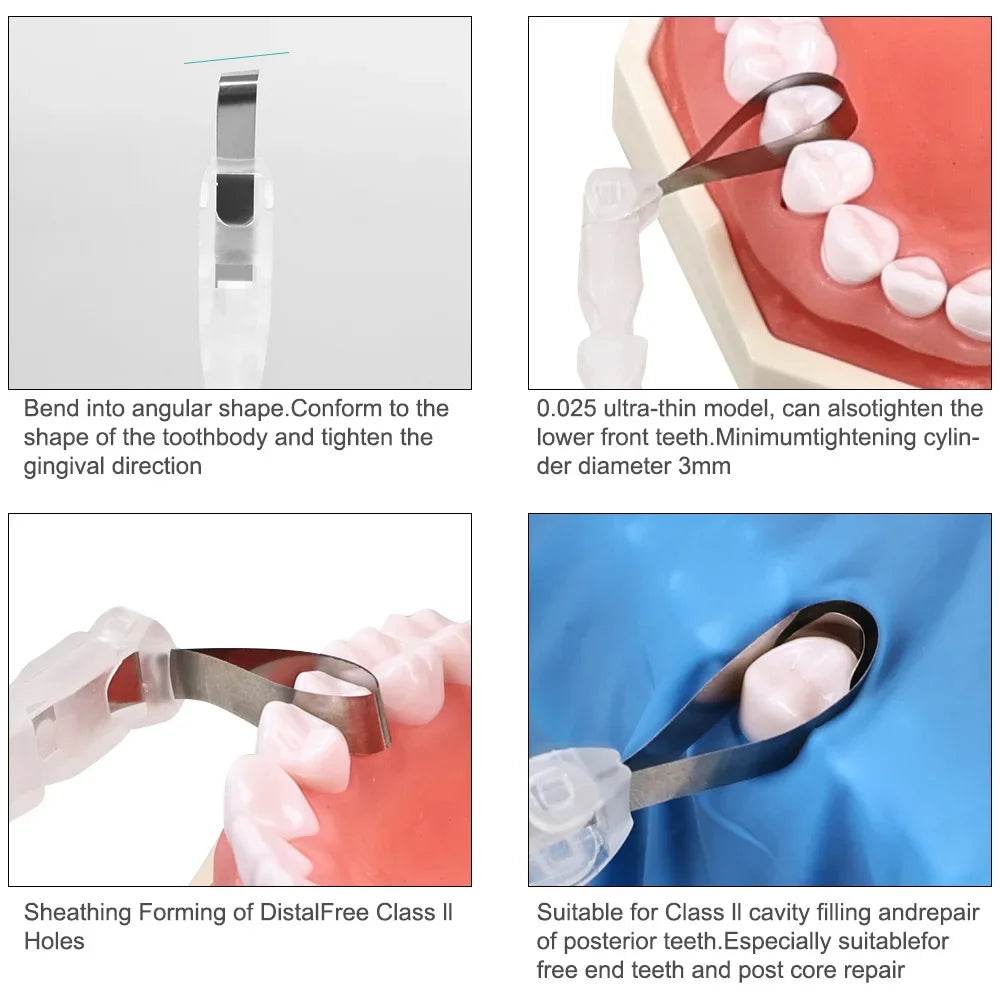 Bend into angular shape.Conform to the shape of the toothbody and tighten the gingival direction

0.025 ultra-thin model, can alsotighten the lower front teeth.Minimumtightening cylinder diameter 3mm

Sheathing Forming of DistalFree Class ll Holes

Suitable for Class ll cavity filling andrepair of posterior teeth.Especially suitablefor free end teeth and post core repair