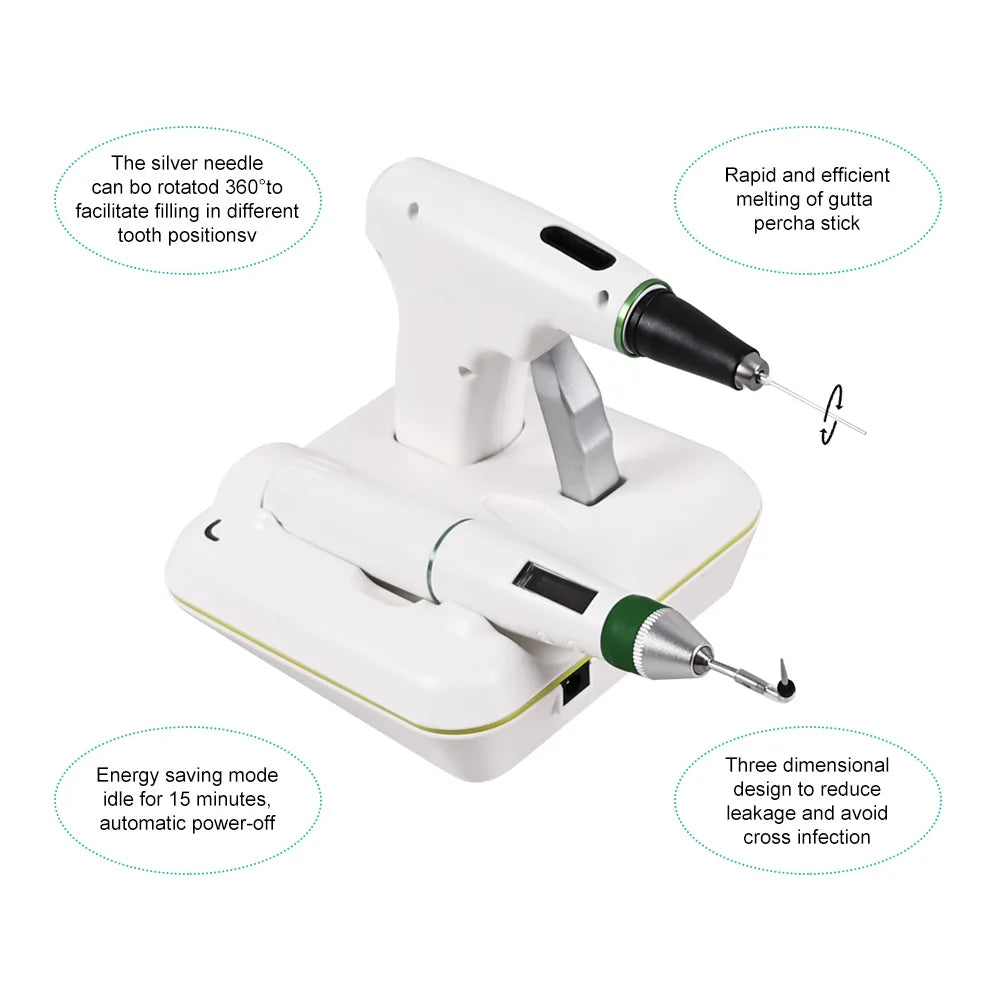 The silver needle can bo rotatod 360°to facilitate filling in different tooth positionsv

Rapid and efficient melting of gutta percha stick

Energy saving mode idle for 15 minutes, automatic power-off

Three dimensional design to reduce leakage and avoid cross infection