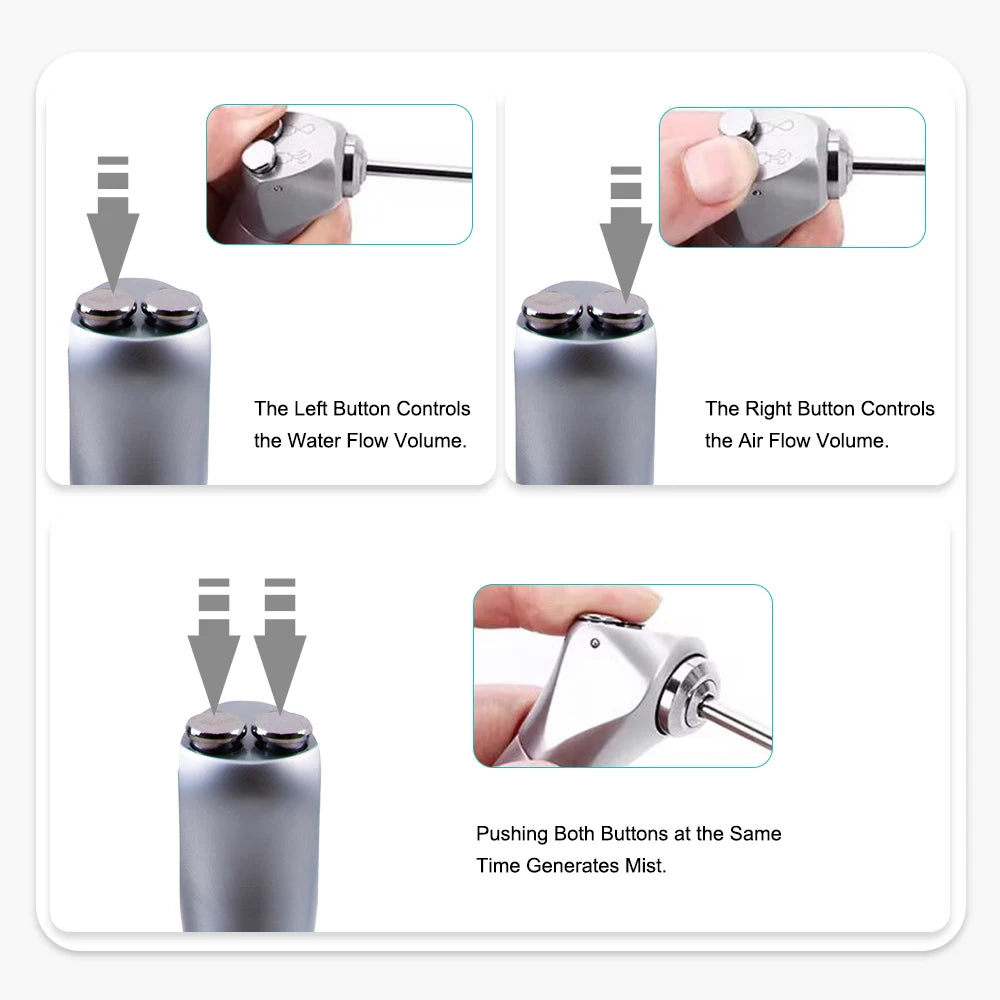 The Left Button Controls the Water Flow Volume.

The Right Button Controls the Air Flow Volume.

Pushing Both Buttons at the Same Time Generates Mist.