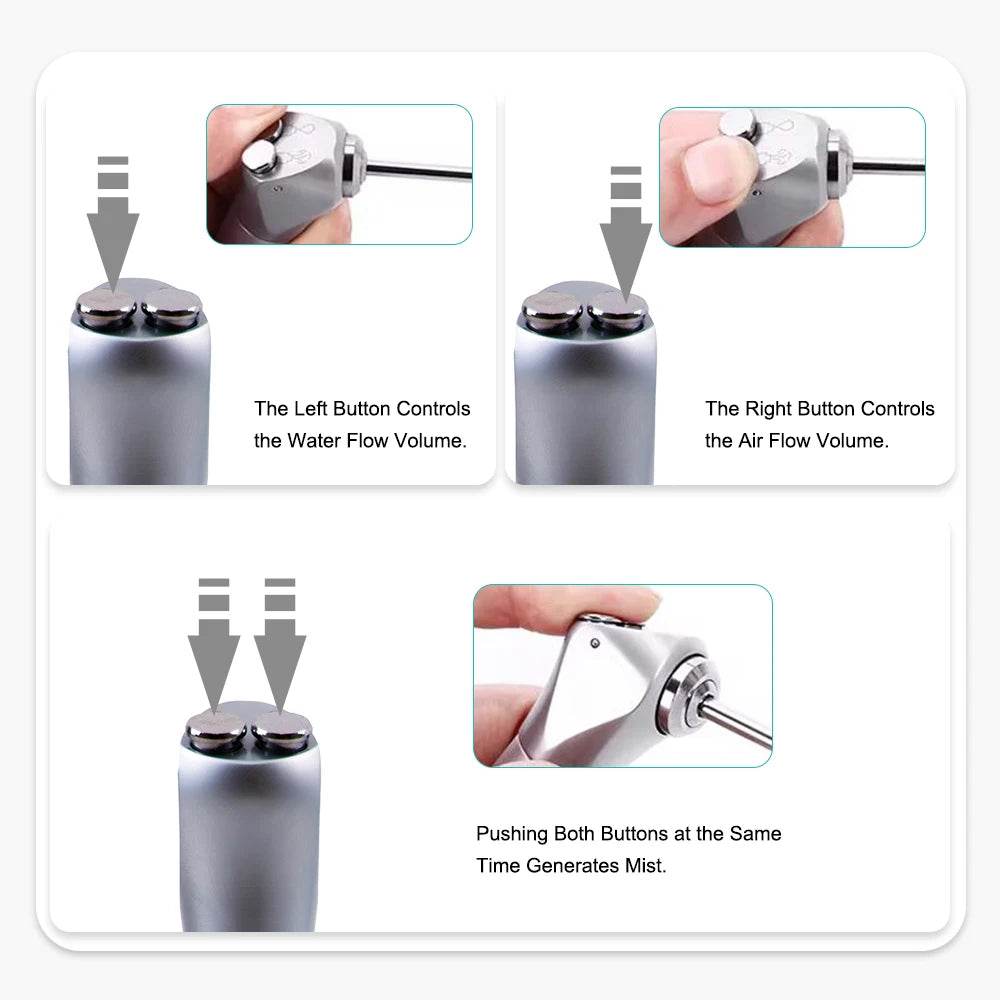 The Left Button Controls the Water Flow Volume.

The Right Button Controls the Air Flow Volume.

Pushing Both Buttons at the Same Time Generates Mist.