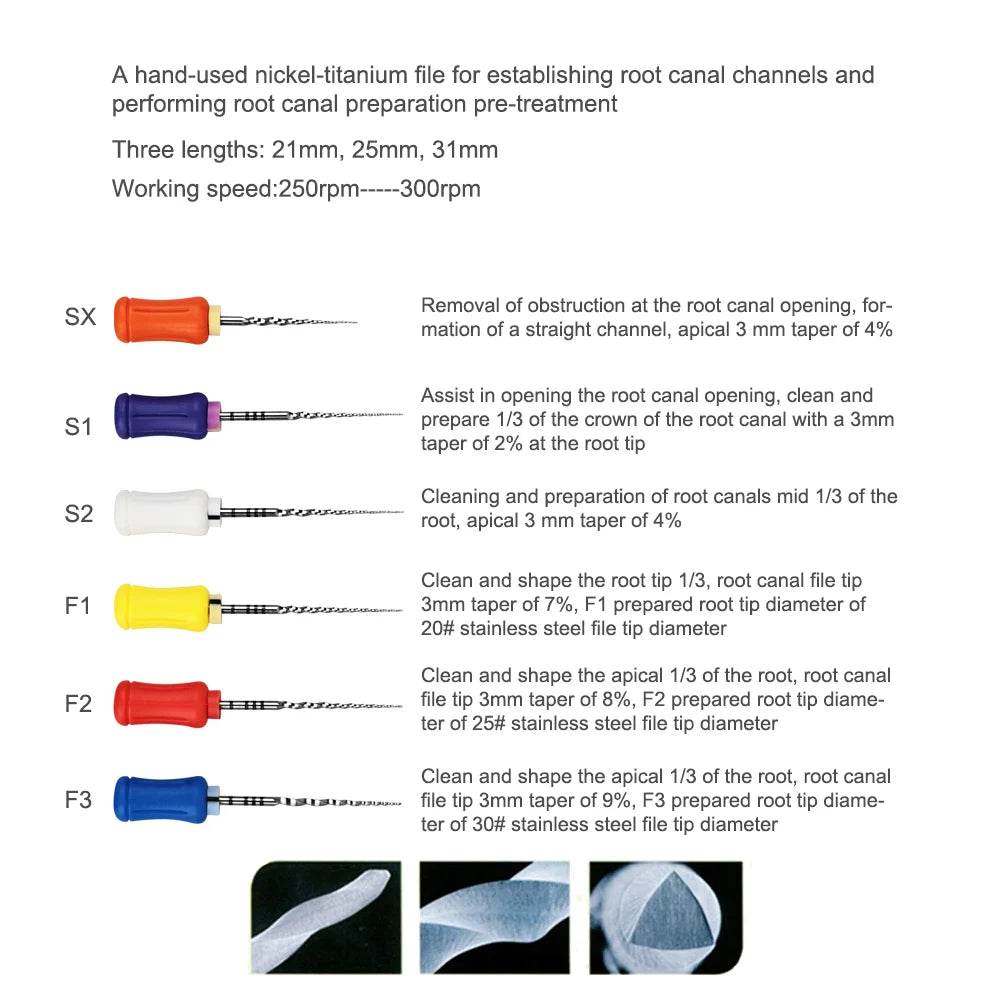 A hand-used nickel-titanium file for establishing root canal channels and performing root canal preparation pre-treatment

Three lengths: 21mm, 25mm, 31mm

Working speed:250rpm-----300rpm

SX

Removal of obstruction at the root canal opening, formation of a straight channel, apical 3 mm taper of 4%

S1

Assist in opening the root canal opening, clean and prepare 1/3 of the crown of the root canal with a 3mm taper of 2% at the root tip

S2

Cleaning and preparation of root canals mid 1/3 of the root, apical 3 mm taper of 4%

F1

Clean and shape the root tip 1/3, root canal file tip 3mm taper of 7%, F1 prepared root tip diameter of 20# stainless steel file tip diameter

F2

Clean and shape the apical 1/3 of the root, root canal file tip 3mm taper of 8%, F2 prepared root tip diameter of 25# stainless steel file tip diameter

F3

Clean and shape the apical 1/3 of the root, root canal file tip 3mm taper of 9%, F3 prepared root tip diameter of 30# stainless steel file tip diameter