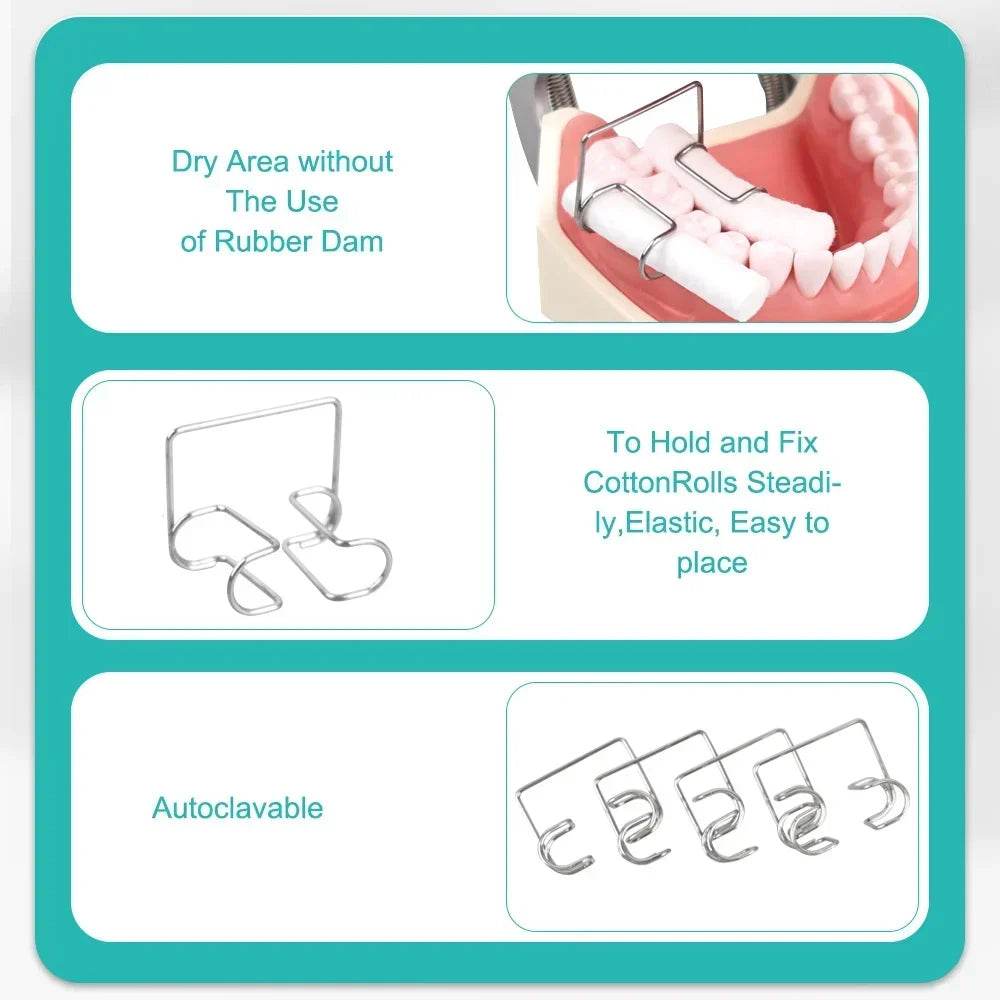 Dry Area without The Use of Rubber Dam

To Hold and Fix CottonRolls Steadily,Elastic, Easy to place

Autoclavable