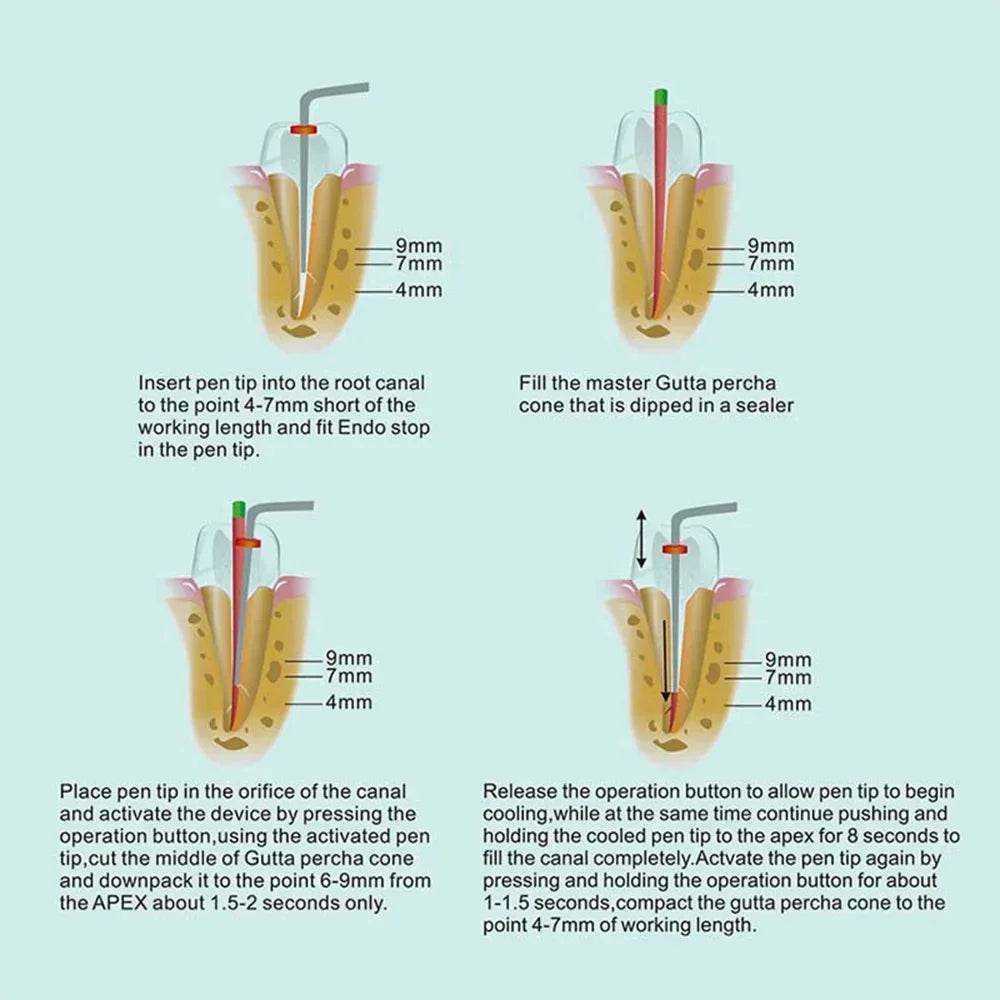 9mm
7mm
4mm

Insert pen tip into the root canal to the point 4-7mm short of the working length and fit Endo stop in the pen tip.

9mm
7mm
4mm

Fill the master Gutta percha cone that is dipped in a sealer

9mm
7mm
4mm

Place pen tip in the orifice of the canal and activate the device by pressing the operation button,using the activated pen tip,cut the middle of Gutta percha cone and downpack it to the point 6-9mm from the APEX about 1.5-2 seconds only.

9mm
7mm
4mm

Release the operation button to allow pen tip to begin cooling,while at the same time continue pushing and holding the cooled pen tip to the apex for 8 seconds to fill the canal completely.Actvate the pen tip again by pressing and holding the operation button for about 1-1.5 seconds,compact the gutta percha cone to the point 4-7mm of working length.