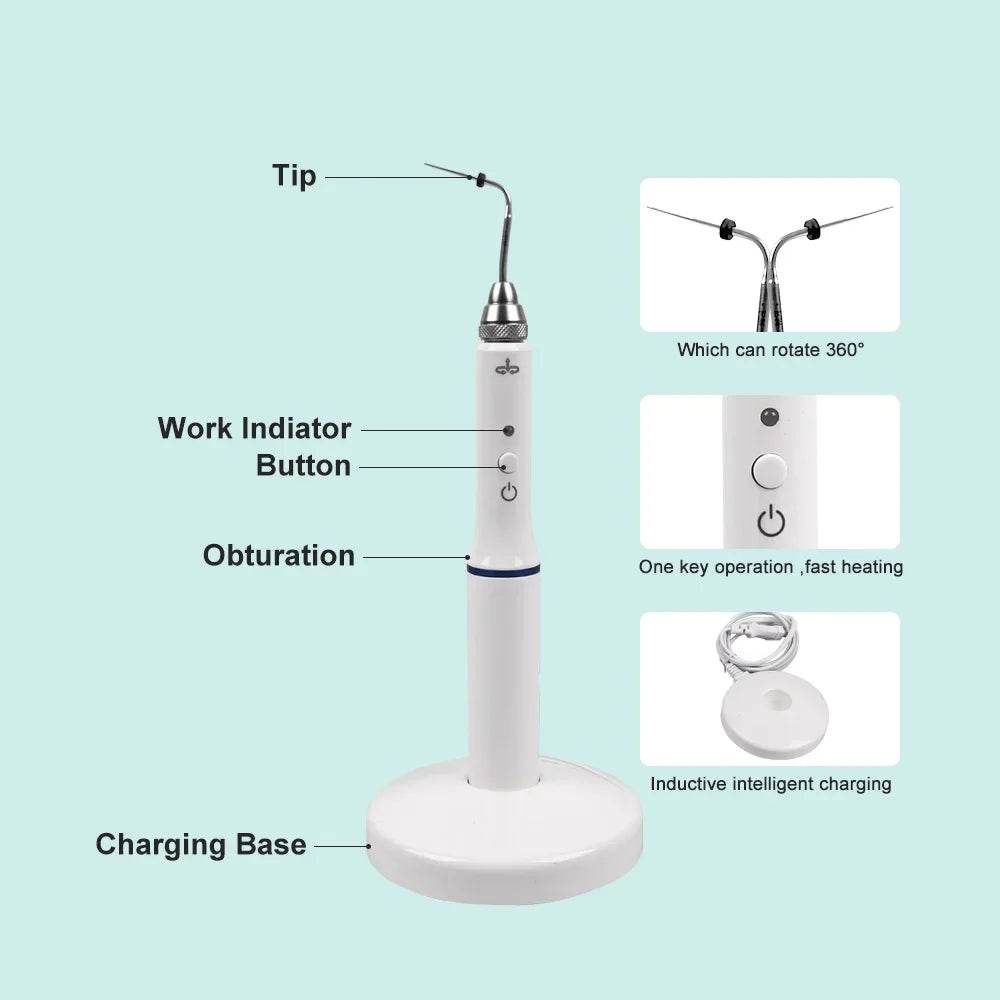 Tip

Work Indiator

Button

Obturation

Charging Base

Which can rotate 360°

One key operation ,fast heating

Inductive intelligent charging