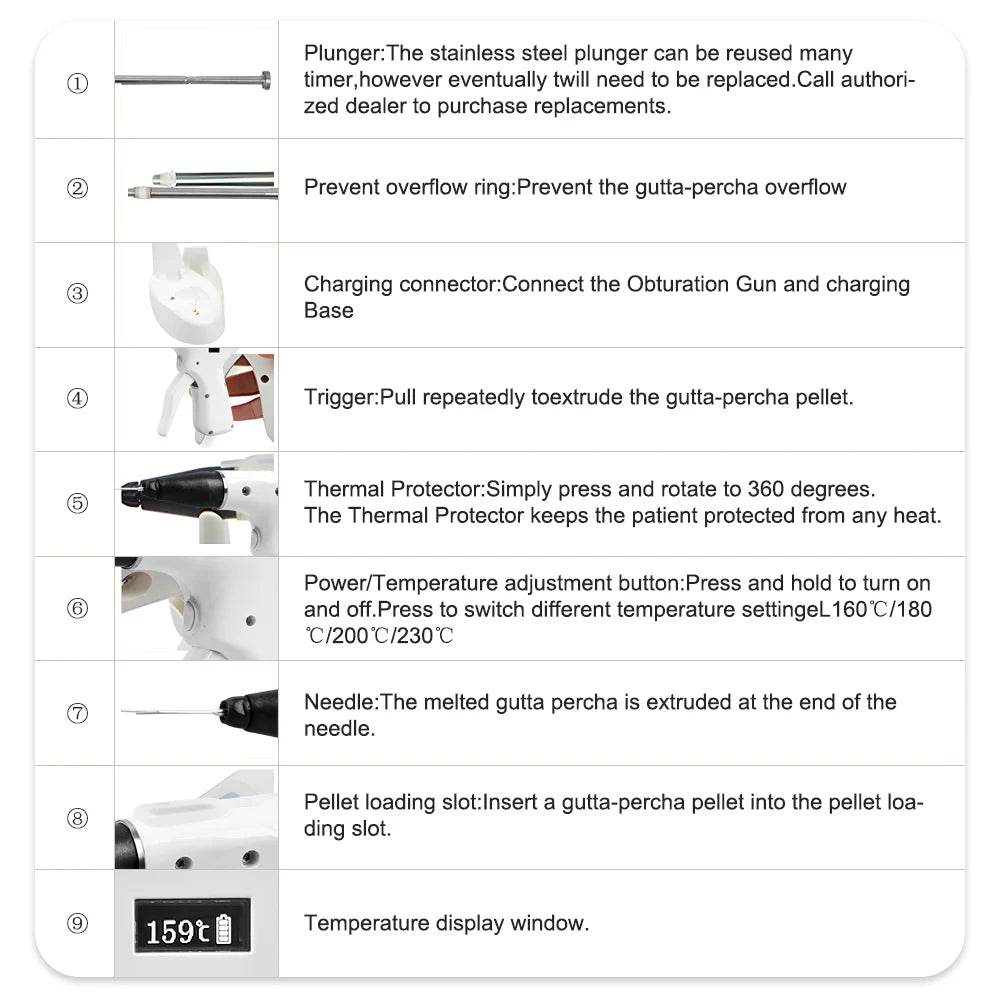 | | | |
|---|---|---|
| ① | | Plunger:The stainless steel plunger can be reused many timer,however eventually twill need to be replaced.Call authorized dealer to purchase replacements. |
| ② | | Prevent overflow ring:Prevent the gutta-percha overflow |
| ③ | | Charging connector:Connect the Obturation Gun and charging Base |
| ④ | | Trigger:Pull repeatedly toextrude the gutta-percha pellet. |
| ⑤ | | Thermal Protector:Simply press and rotate to 360 degrees. The Thermal Protector keeps the patient protected from any heat. |
| ⑥ | | Power/Temperature adjustment button:Press and hold to turn on and off.Press to switch different temperature settingeL160℃/180℃/200℃/230℃ |
| ⑦ | | Needle:The melted gutta percha is extruded at the end of the needle. |
| ⑧ | | Pellet loading slot:Insert a gutta-percha pellet into the pellet loading slot. |
| ⑨ | 159℃ | Temperature display window. |