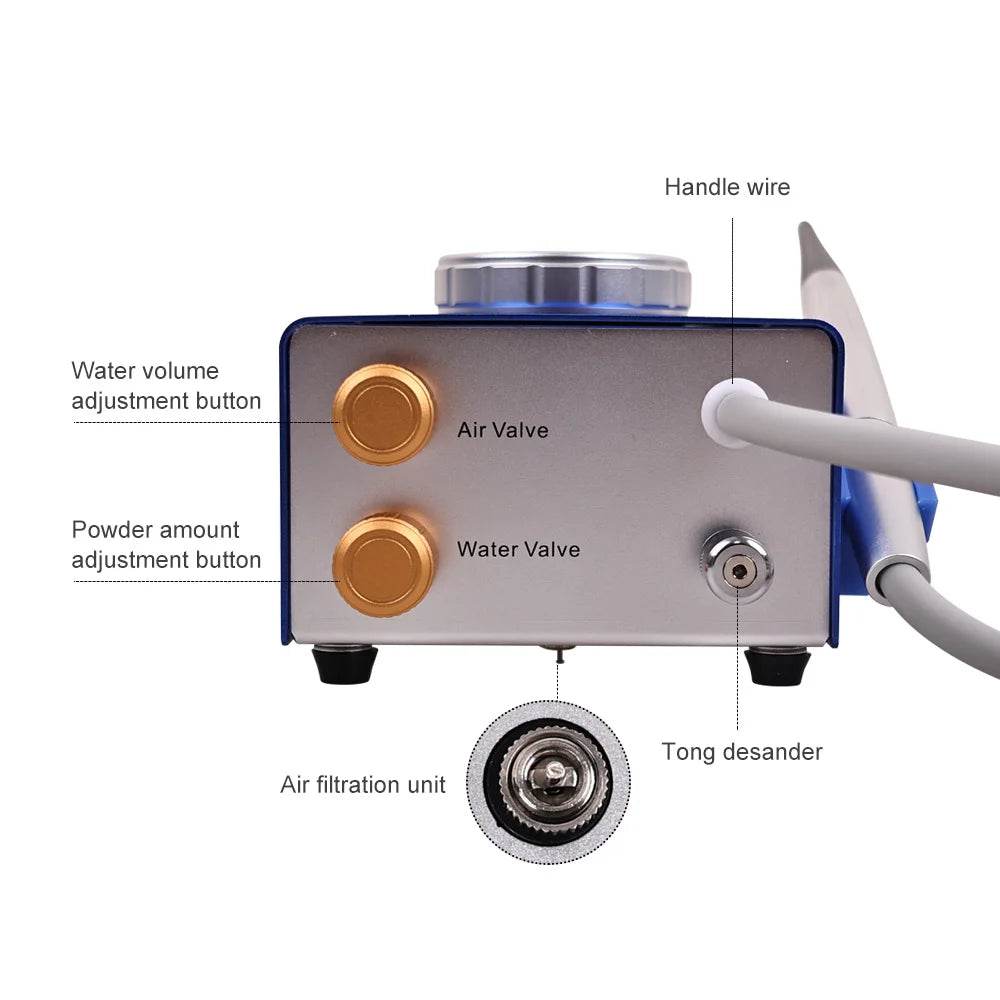 Handle wire

Water volume adjustment button

Air Valve

Powder amount adjustment button

Water Valve

Tong desander

Air filtration unit