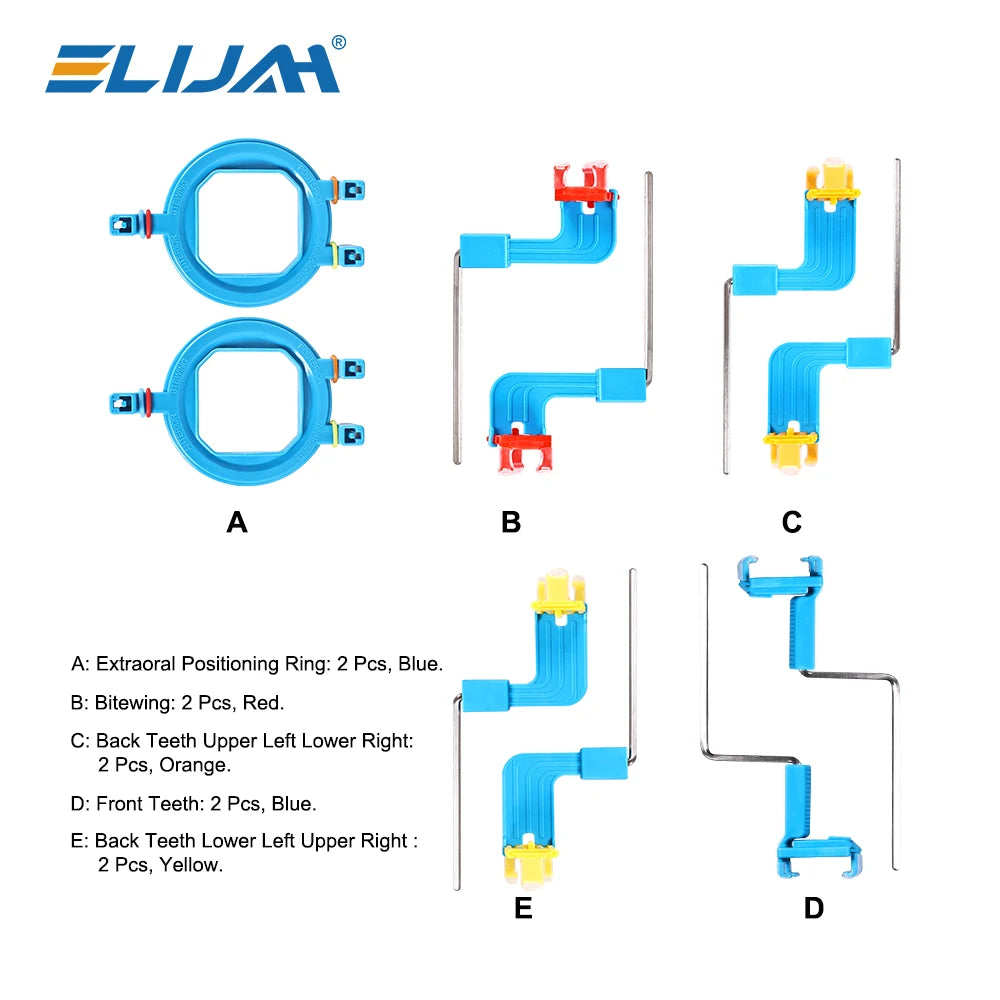 ELIJAH®

A

B

C

A: Extraoral Positioning Ring: 2 Pcs, Blue.

B: Bitewing: 2 Pcs, Red.

C: Back Teeth Upper Left Lower Right: 2 Pcs, Orange.

D: Front Teeth: 2 Pcs, Blue.

E: Back Teeth Lower Left Upper Right : 2 Pcs, Yellow.

E

D