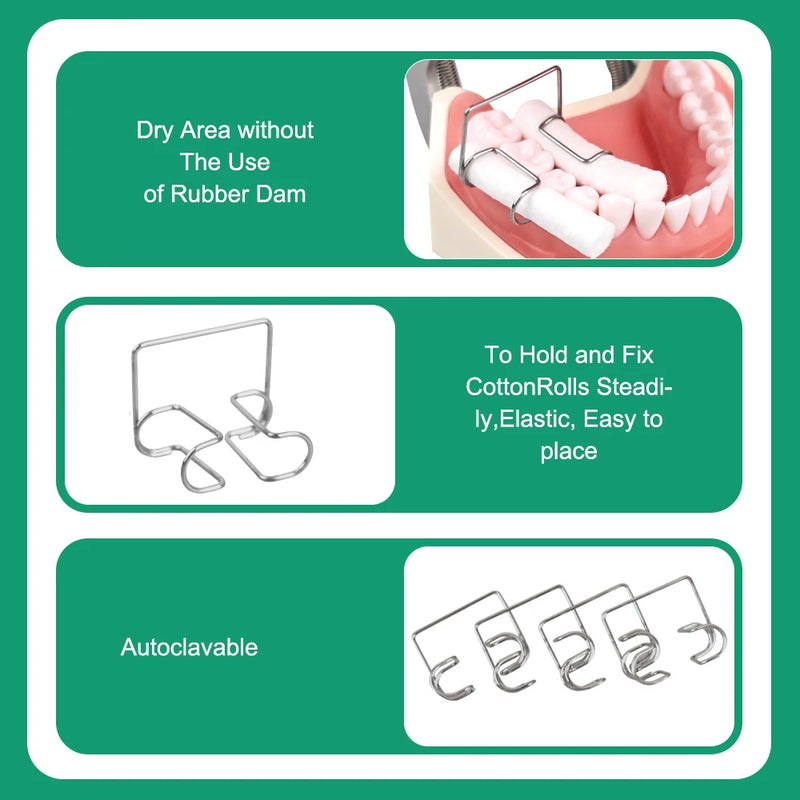 Dry Area without The Use of Rubber Dam

To Hold and Fix CottonRolls Steadily,Elastic, Easy to place

Autoclavable