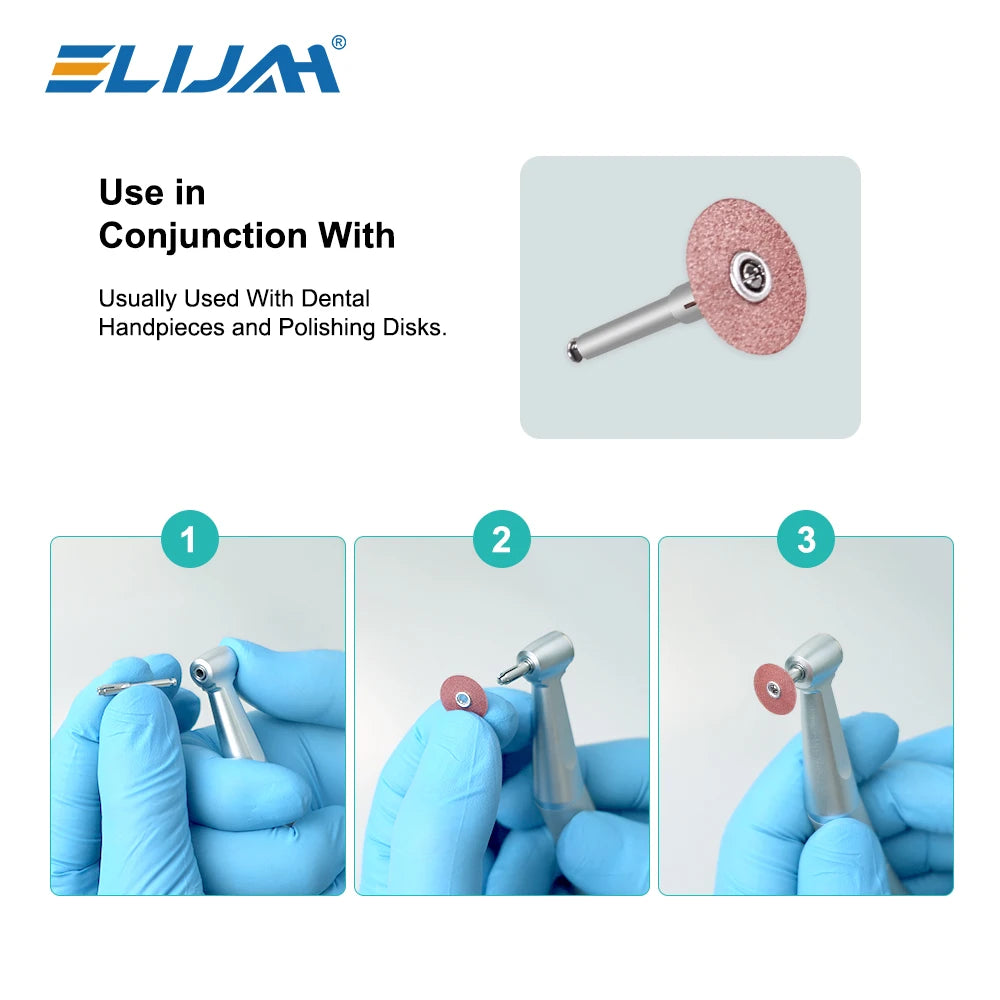 ELIJAH®

Use in Conjunction With

Usually Used With Dental Handpieces and Polishing Disks.

1

2

3