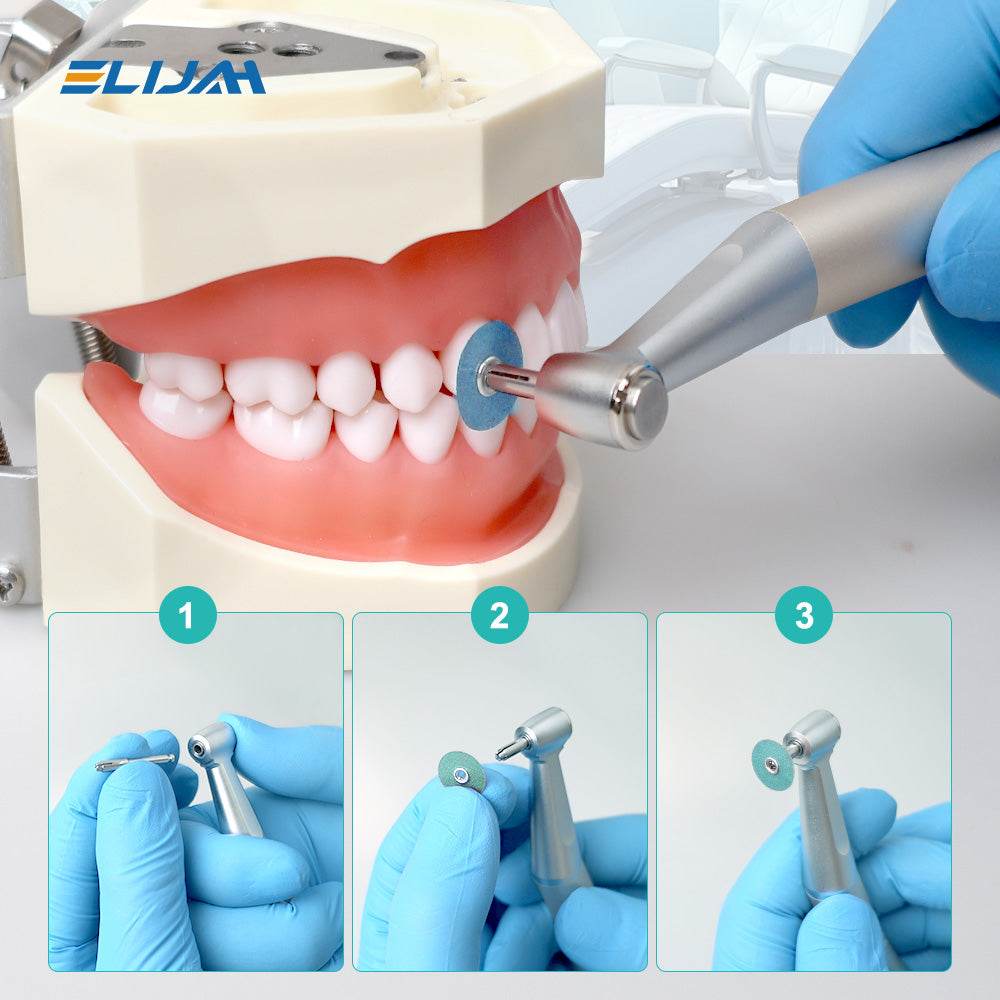 ELIJAH

1

2

3